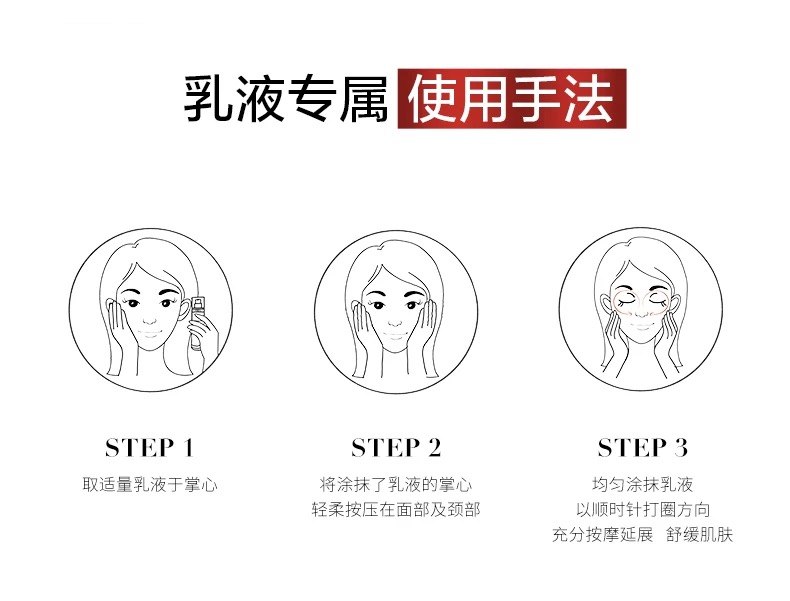 乳液专属 使用手法

STEP 1
取适量乳液于掌心

STEP 2
将涂抹了乳液的掌心
轻柔按压在面部及颈部

STEP 3
均匀涂抹乳液
以顺时针打圈方向
充分按摩延展 舒缓肌肤