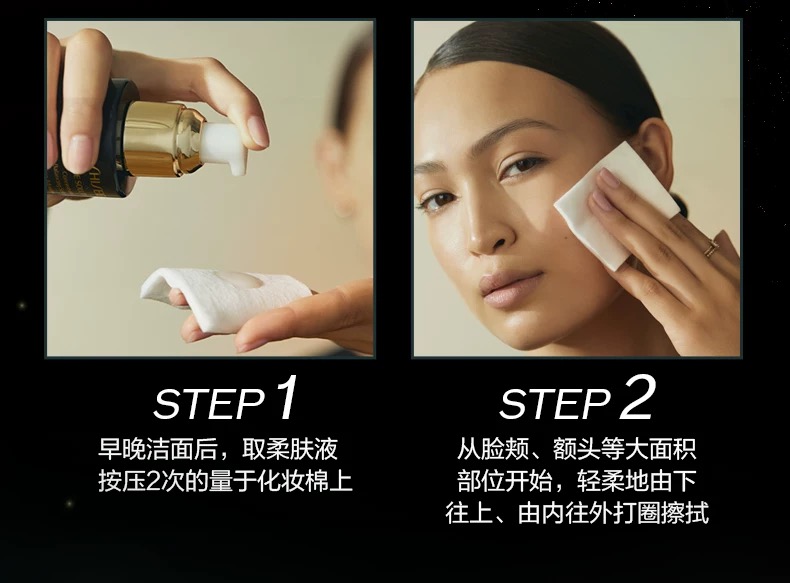 STEP 1
早晚洁面后，取柔肤液按压2次的量于化妆棉上

STEP 2
从脸颊、额头等大面积部位开始，轻柔地由下往上、由内往外打圈擦拭