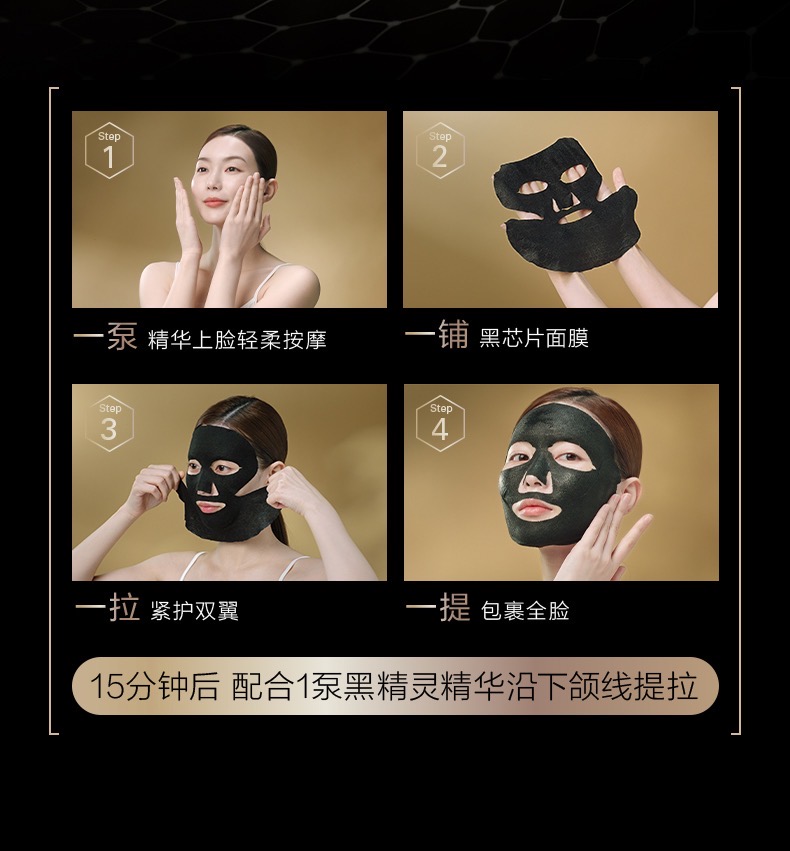 Step
1

一泵 精华上脸轻柔按摩

Step
2

一铺 黑芯片面膜

Step
3

一拉 紧护双翼

Step
4

一提 包裹全脸

15分钟后 配合1泵黑精灵精华沿下颌线提拉