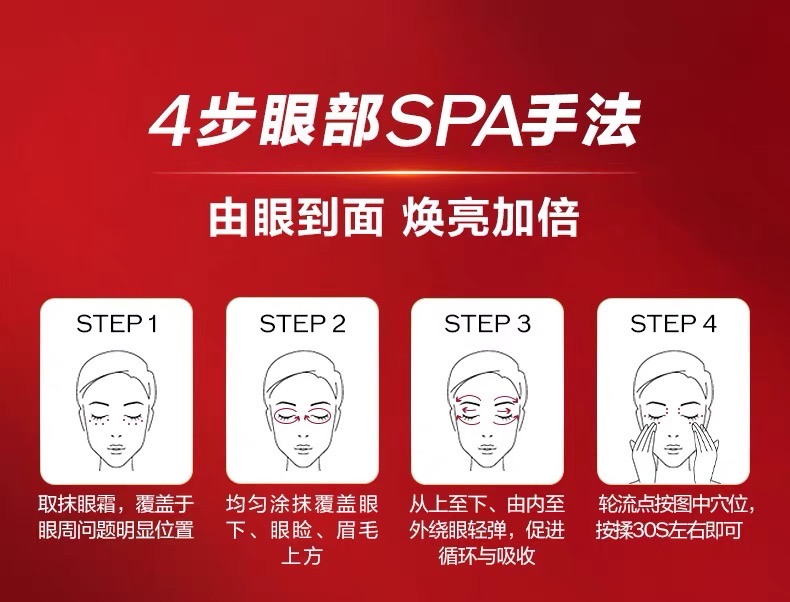 4步眼部SPA手法

由眼到面 焕亮加倍

STEP 1

取抹眼霜，覆盖于眼周问题明显位置

STEP 2

均匀涂抹覆盖眼下、眼睑、眉毛上方

STEP 3

从上至下、由内至外绕眼轻弹，促进循环与吸收

STEP 4

轮流点按图中穴位，按揉30S左右即可